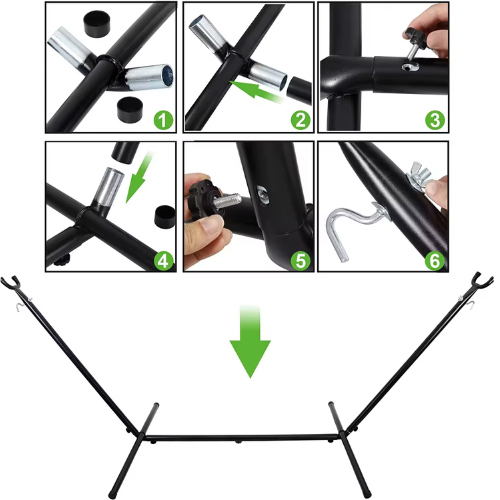 1
2
3
4
5
6