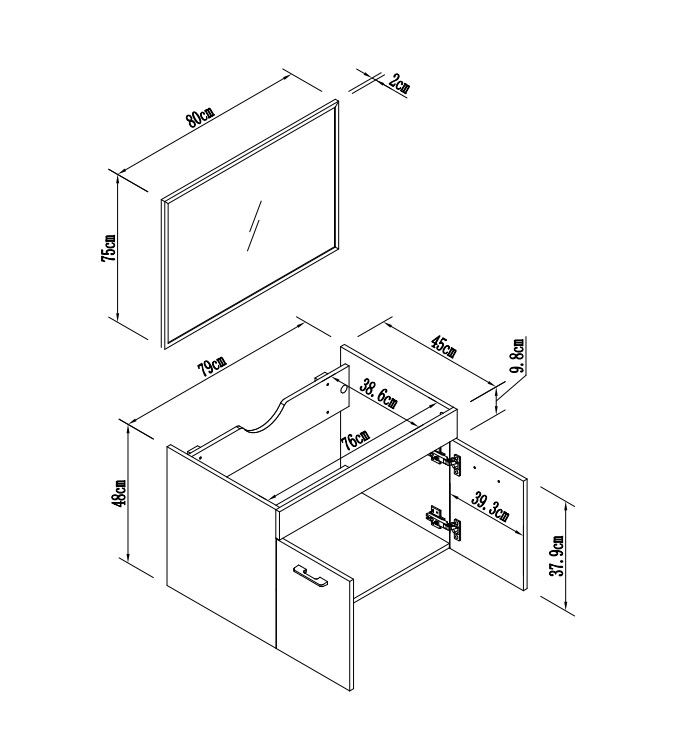 80cm
2cm
75cm
79cm
45cm
9.8cm
38.6cm
76cm
48cm
39.3cm
37.9cm