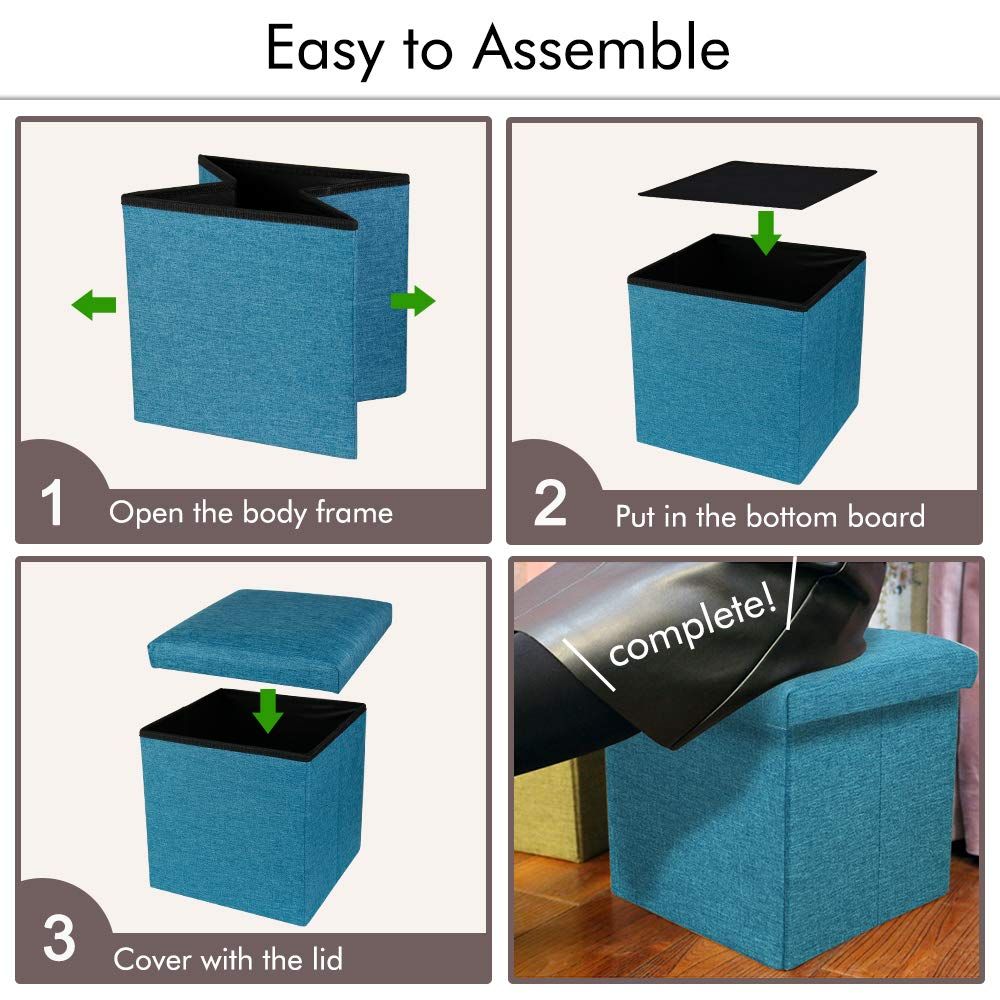 Easy to Assemble

1 Open the body frame

2 Put in the bottom board

3 Cover with the lid

complete!