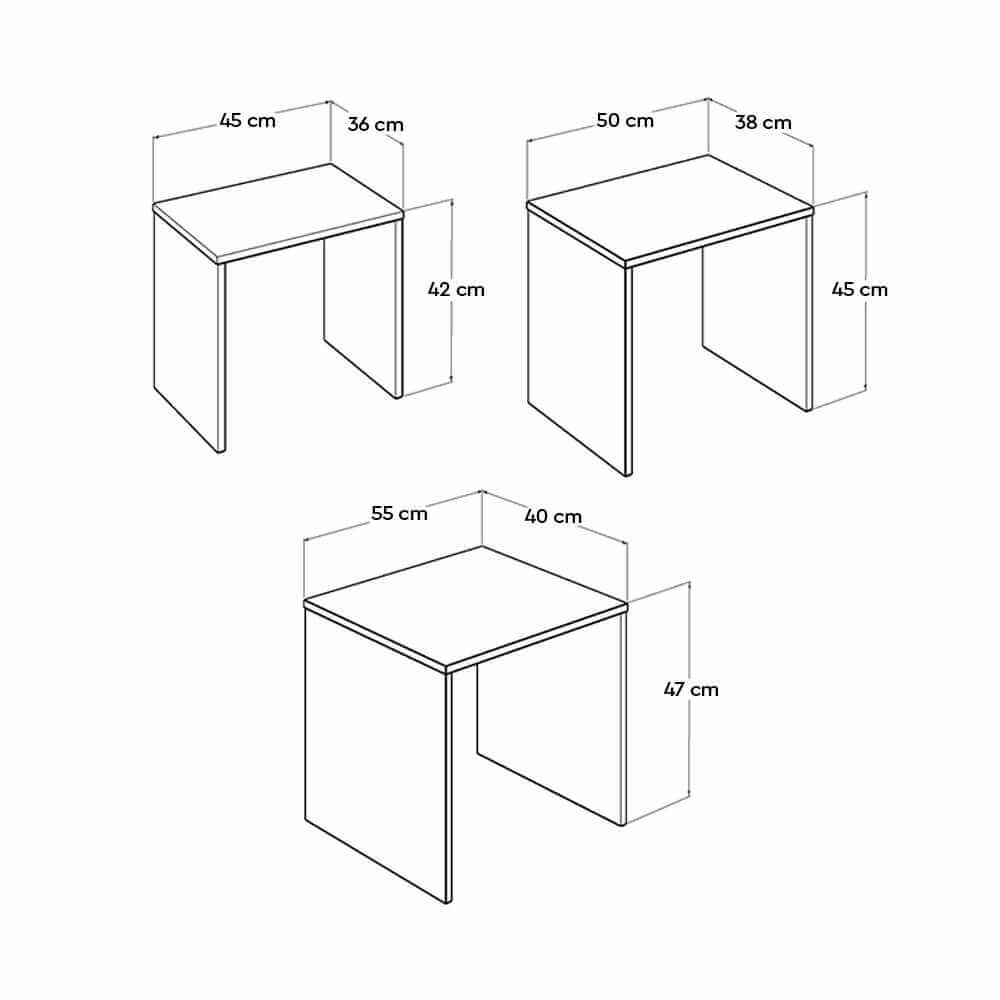 45 cm
36 cm
42 cm

50 cm
38 cm
45 cm

55 cm
40 cm
47 cm