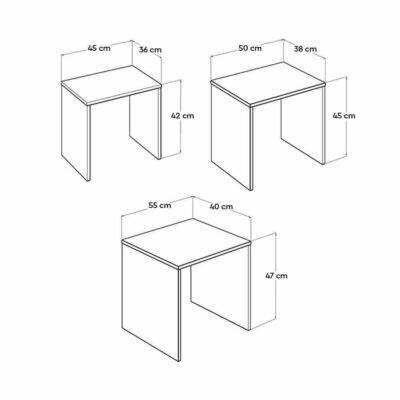 45 cm
36 cm
42 cm

50 cm
38 cm
45 cm

55 cm
40 cm
47 cm