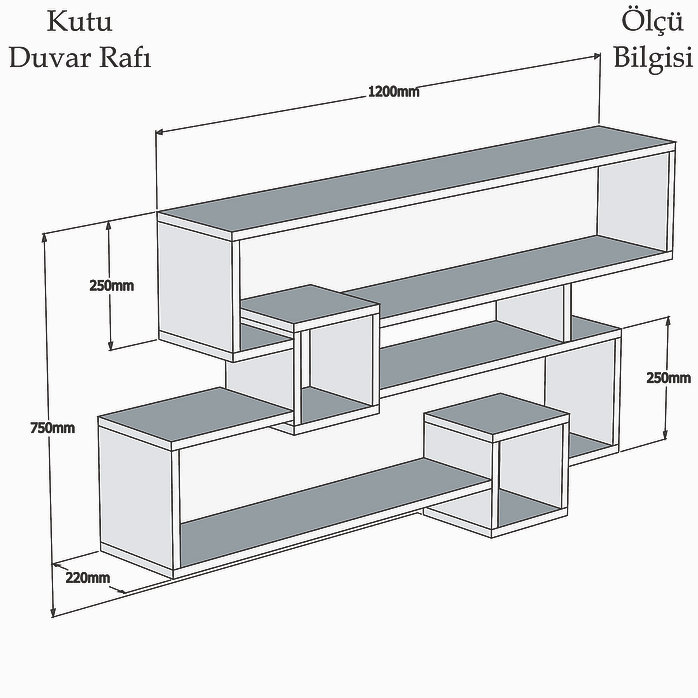 Kutu
Duvar Rafı

Ölçü
Bilgisi

1200mm

250mm

250mm

750mm

220mm