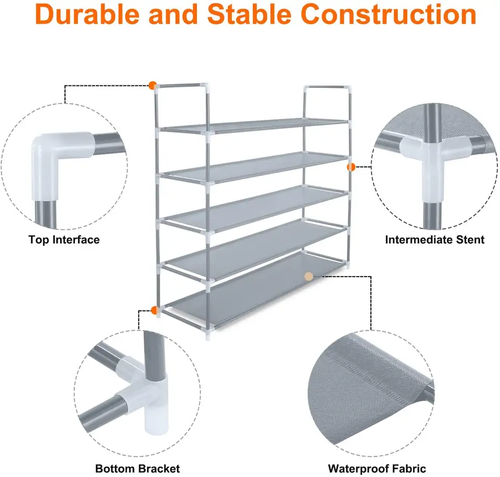 Durable and Stable Construction

Top Interface

Intermediate Stent

Bottom Bracket

Waterproof Fabric