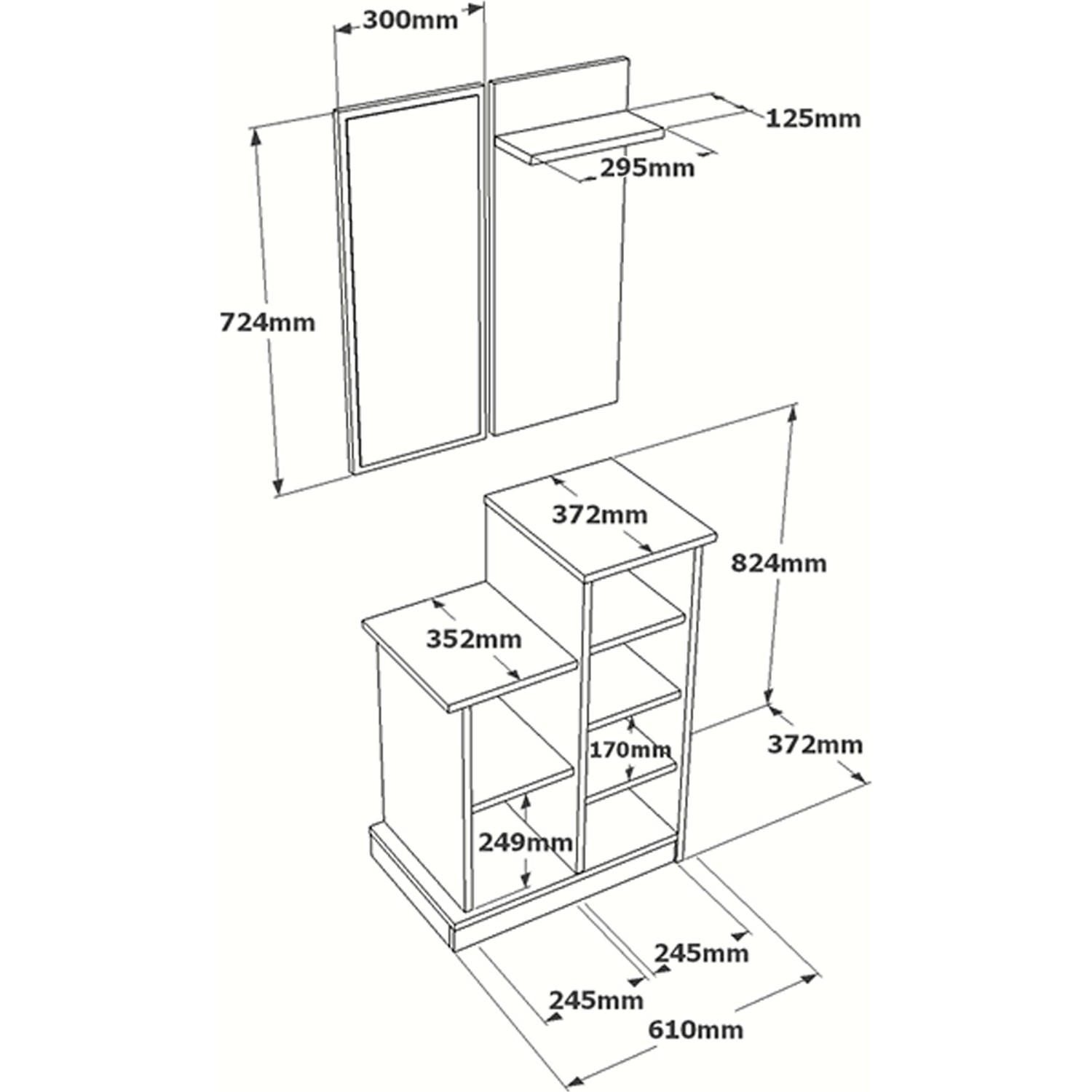 300mm

125mm

295mm

724mm

372mm

824mm

352mm

170mm

372mm

249mm

245mm

245mm

610mm