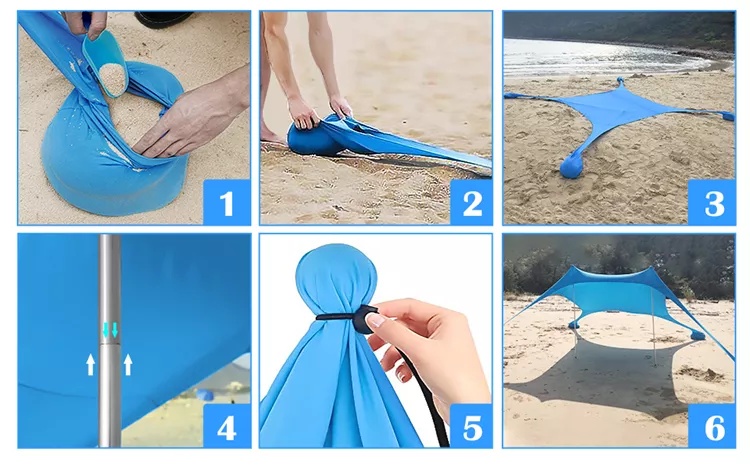 1

2

3

4

5

6