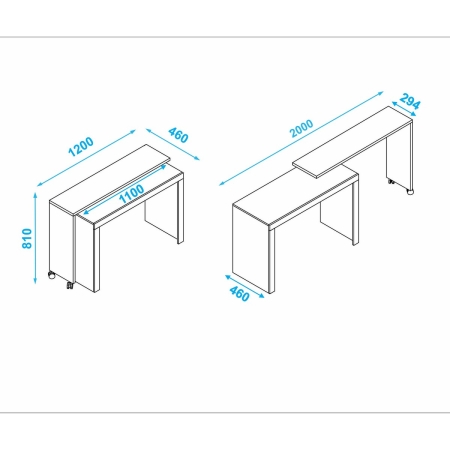 1200
460
1100
810
2000
294
460